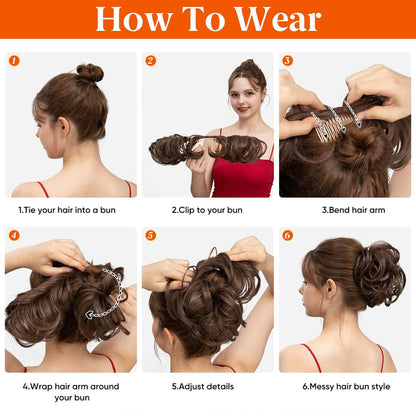 How To Wear

1

2

3

1.Tie your hair into a bun

2.Clip to your bun

3.Bend hair arm

4

5

6

4.Wrap hair arm around your bun

5.Adjust details

6.Messy hair bun style